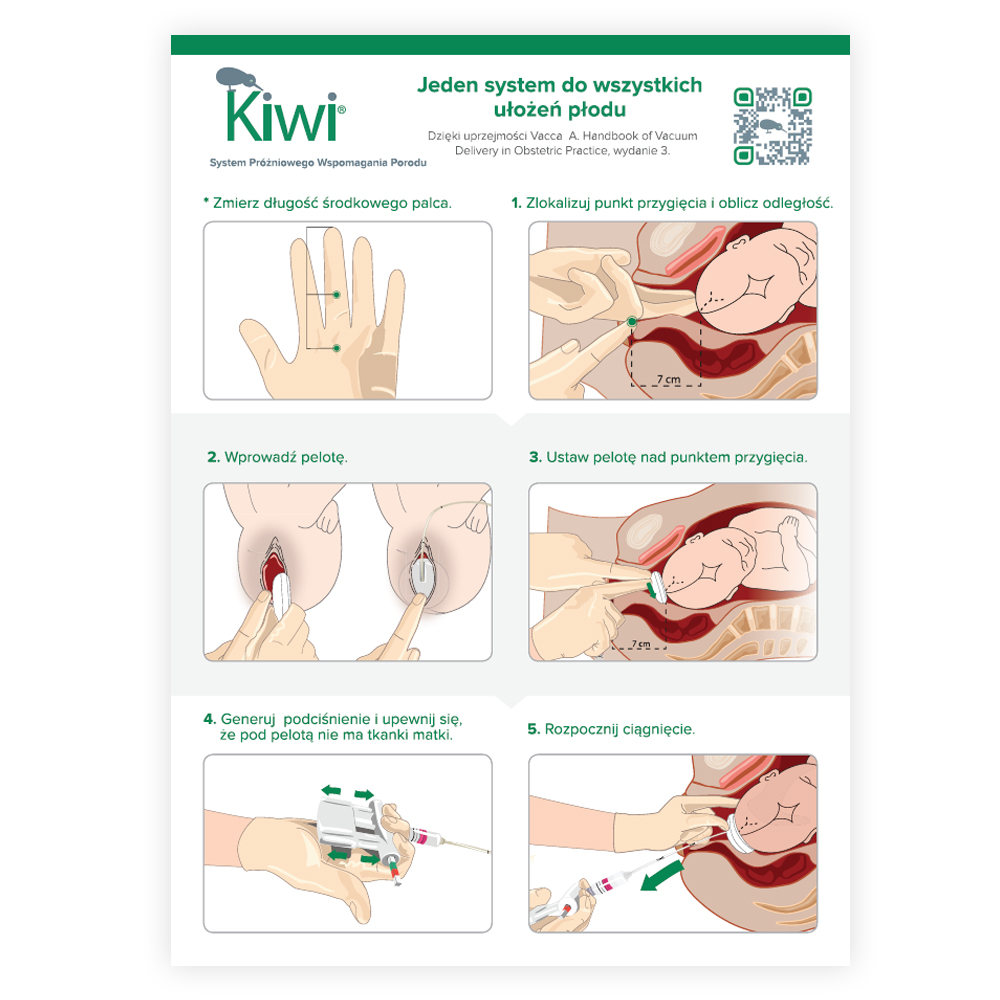 Kiwi®

System Próżniowego Wspomagania Porodu

Jeden system do wszystkich ułożeń płodu

Dzięki uprzejmości Vacca A. Handbook of Vacuum Delivery in Obstetric Practice, wydanie 3.

* Zmierz długość środkowego palca.

1. Zlokalizuj punkt przygięcia i oblicz odległość.

7 cm

2. Wprowadź pelotę.

3. Ustaw pelotę nad punktem przygięcia.

7 cm

4. Generuj podciśnienie i upewnij się, że pod pelotą nie ma tkanki matki.

5. Rozpocznij ciągnięcie.